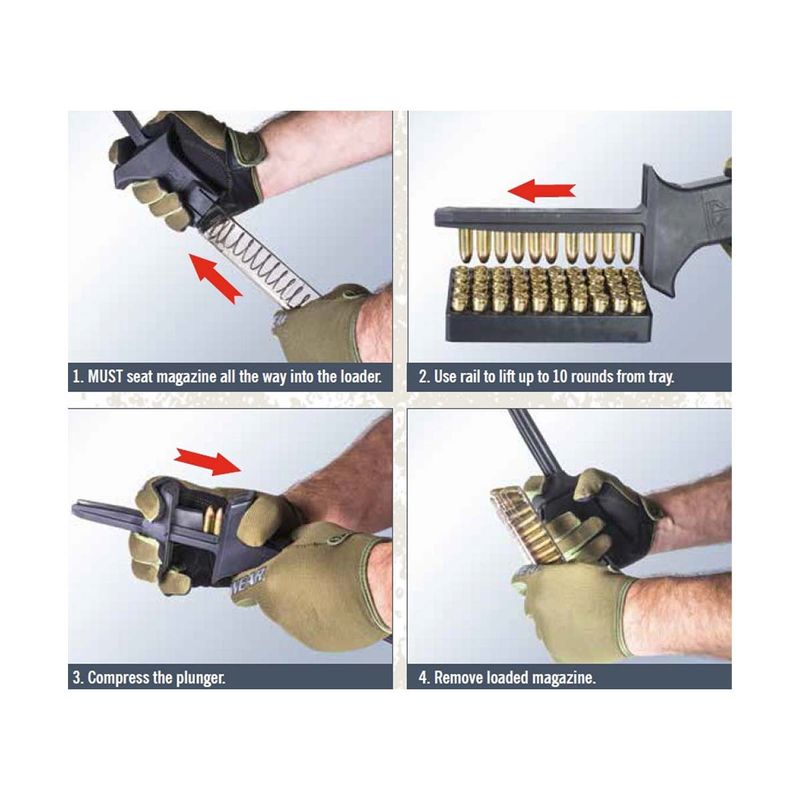 1. MUST seat magazine all the way into the loader.

2. Use rail to lift up to 10 rounds from tray.

3. Compress the plunger.

4. Remove loaded magazine.